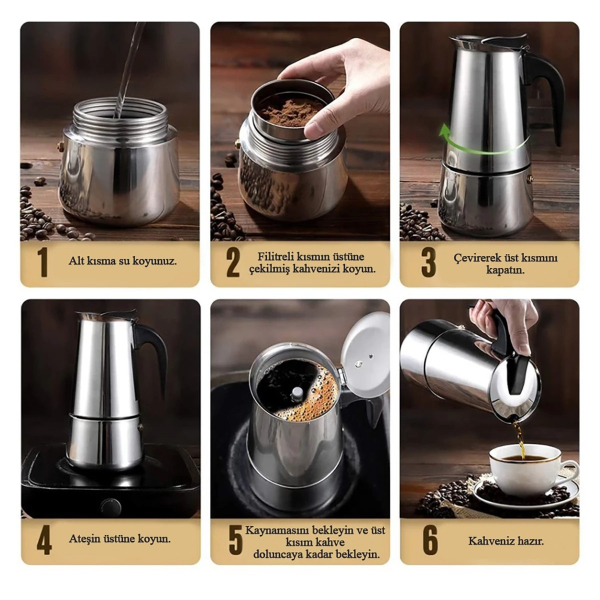 1 Alt kısma su koyunuz.

2 Filitreli kısmın üstüne çekilmiş kahvenizi koyun.

3 Çevirerek üst kısmını kapatın.

4 Ateşin üstüne koyun.

5 Kaynamasını bekleyin ve üst kısım kahve doluncaya kadar bekleyin.

6 Kahveniz hazır.